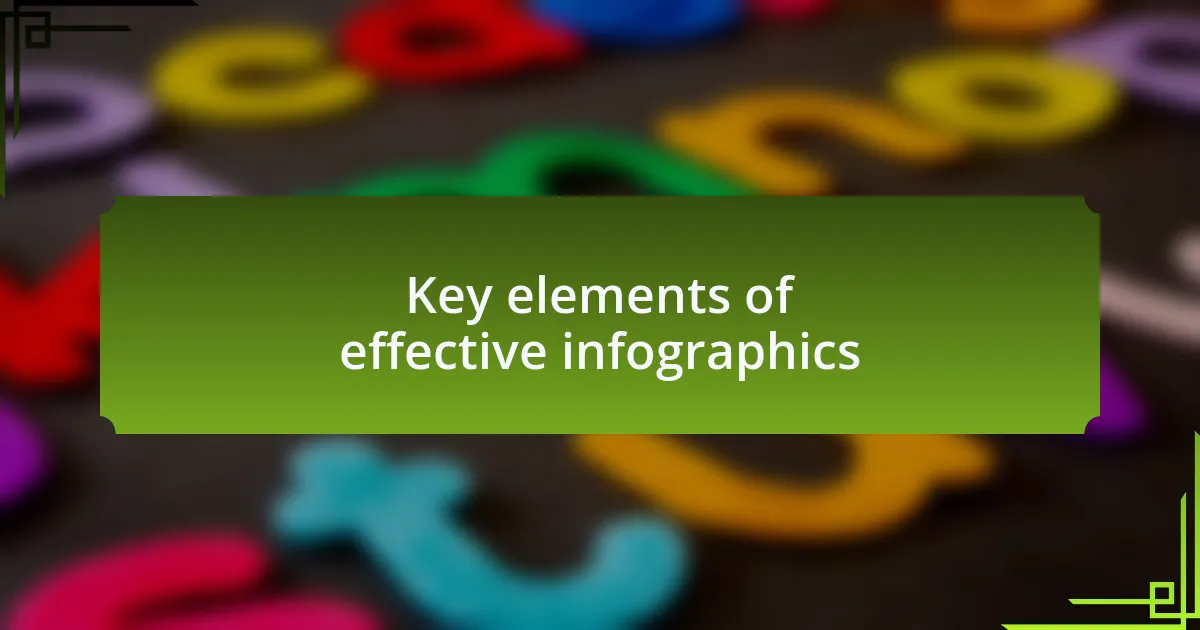 Key elements of effective infographics